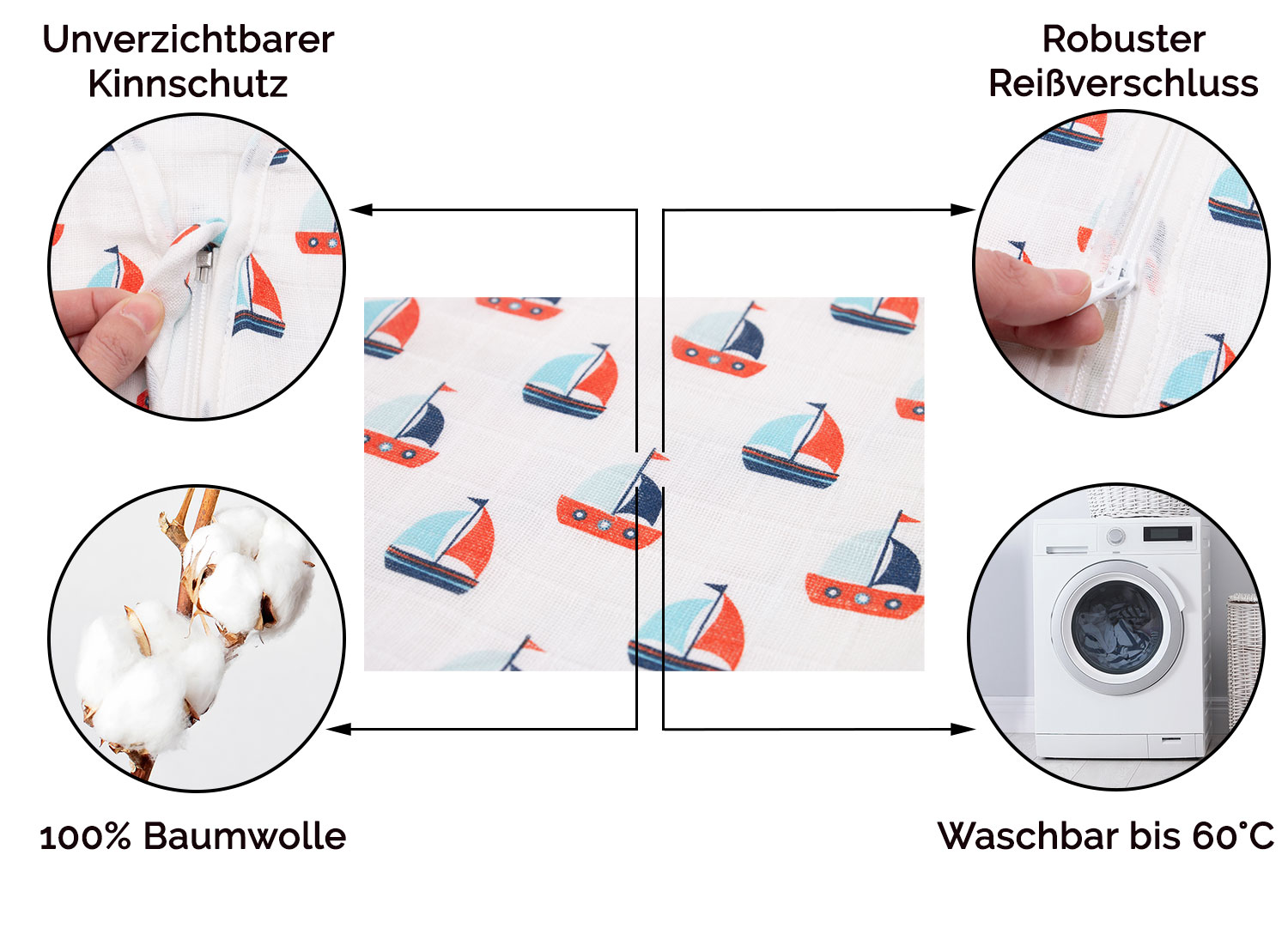 Unverzichtbarer Kinnschutz

Robuster Reißverschluss

100% Baumwolle

Waschbar bis 60°C